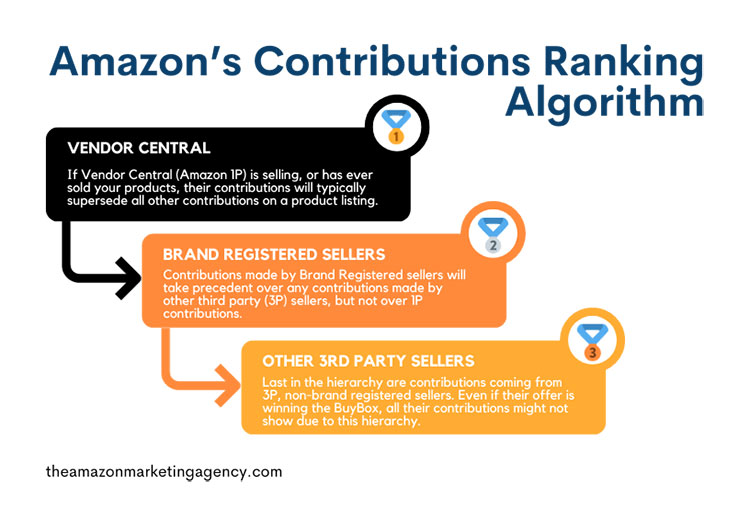 Amazon's Contributions Ranking Algorithm

1

VENDOR CENTRAL

If Vendor Central (Amazon 1P) is selling, or has ever sold your products, their contributions will typically supersede all other contributions on a product listing.

2

BRAND REGISTERED SELLERS

Contributions made by Brand Registered sellers will take precedent over any contributions made by other third party (3P) sellers, but not over 1P contributions.

3

OTHER 3RD PARTY SELLERS

Last in the hierarchy are contributions coming from 3P, non-brand registered sellers. Even if their offer is winning the BuyBox, all their contributions might not show due to this hierarchy.

theamazonmarketingagency.com